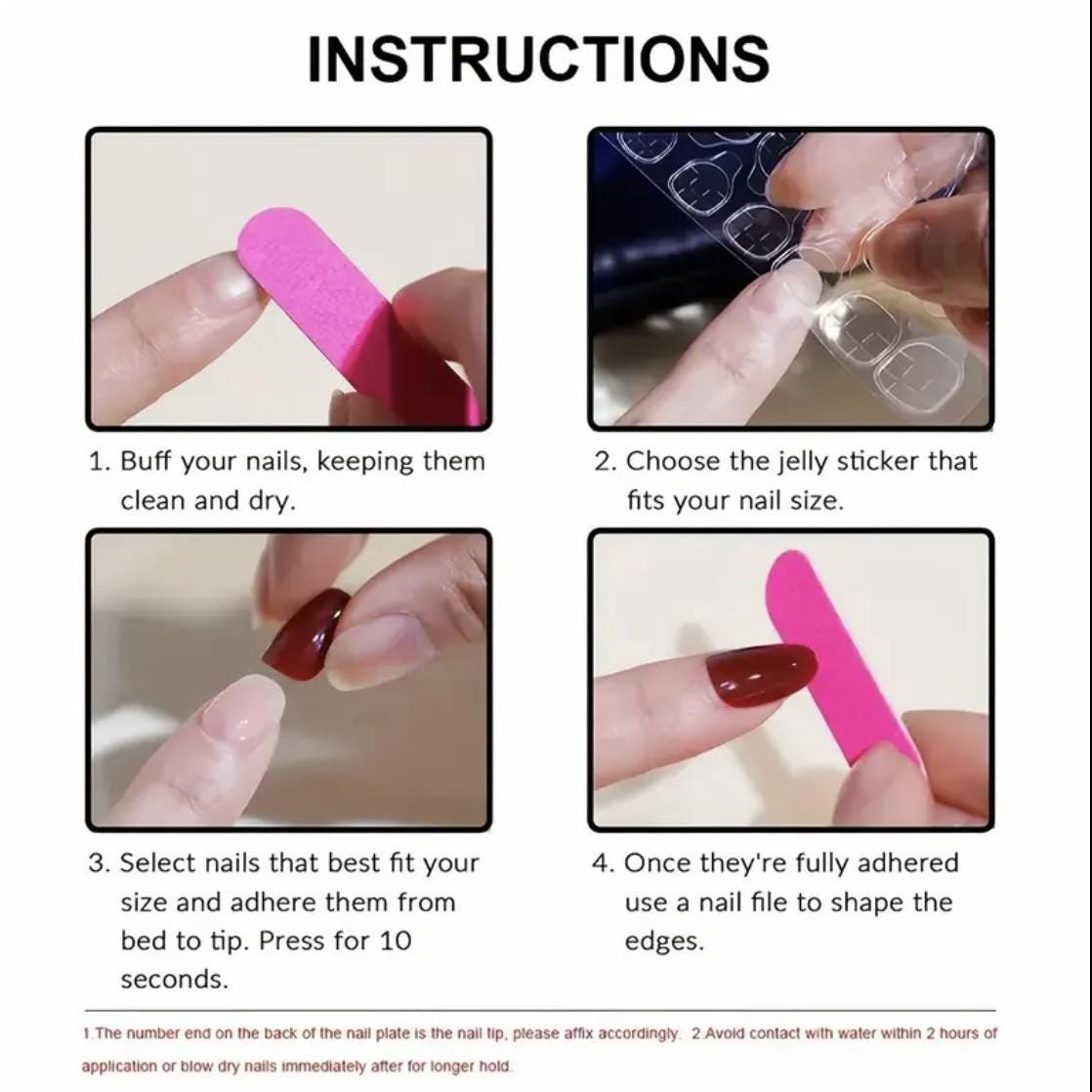 INSTRUCTIONS

1. Buff your nails, keeping them clean and dry.

2. Choose the jelly sticker that fits your nail size.

3. Select nails that best fit your size and adhere them from bed to tip. Press for 10 seconds.

4. Once they're fully adhered use a nail file to shape the edges.

1.The number end on the back of the nail plate is the nail tip, please affix accordingly. 2.Avoid contact with water within 2 hours of application or blow dry nails immediately after for longer hold.